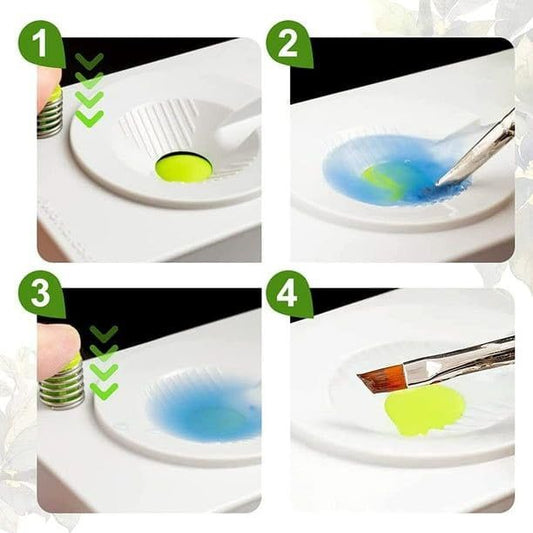 1

2

3

4