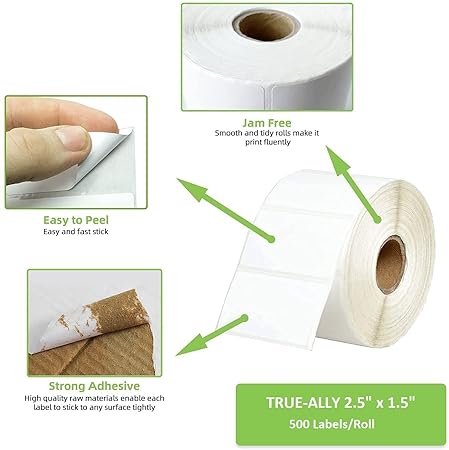 Jam Free
Smooth and tidy rolls make it print fluently

Easy to Peel
Easy and fast stick

Strong Adhesive
High quality raw materials enable each label to stick to any surface tightly

TRUE-ALLY 2.5" x 1.5"
500 Labels/Roll