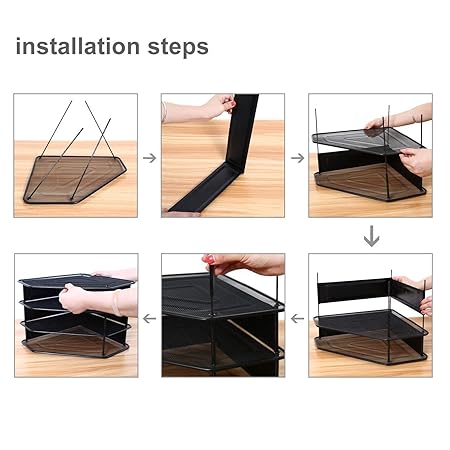 installation steps