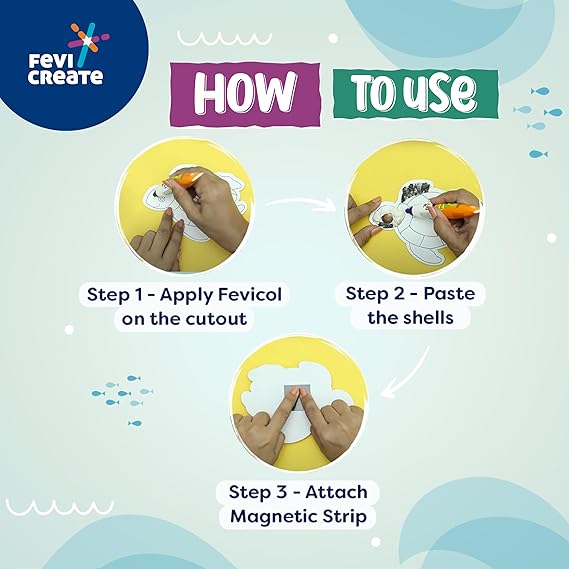 Fevi Create

HOW TO USE

Step 1 - Apply Fevicol on the cutout

Step 2 - Paste the shells

Step 3 - Attach Magnetic Strip