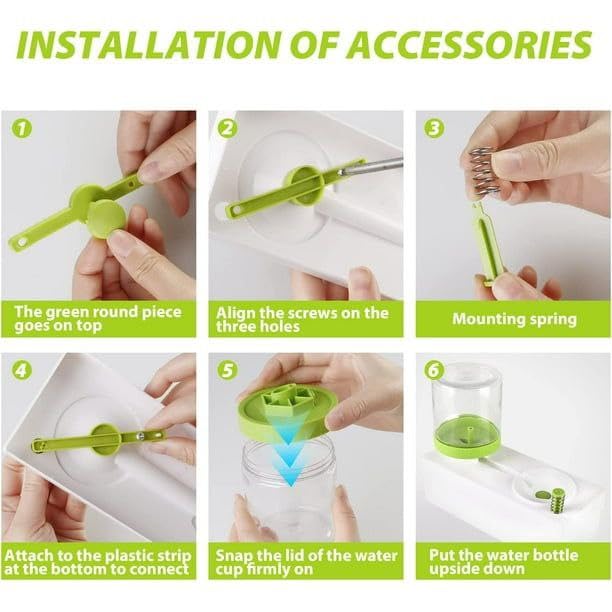 INSTALLATION OF ACCESSORIES

1
The green round piece goes on top

2
Align the screws on the three holes

3
Mounting spring

4
Attach to the plastic strip at the bottom to connect

5
Snap the lid of the water cup firmly on

6
Put the water bottle upside down