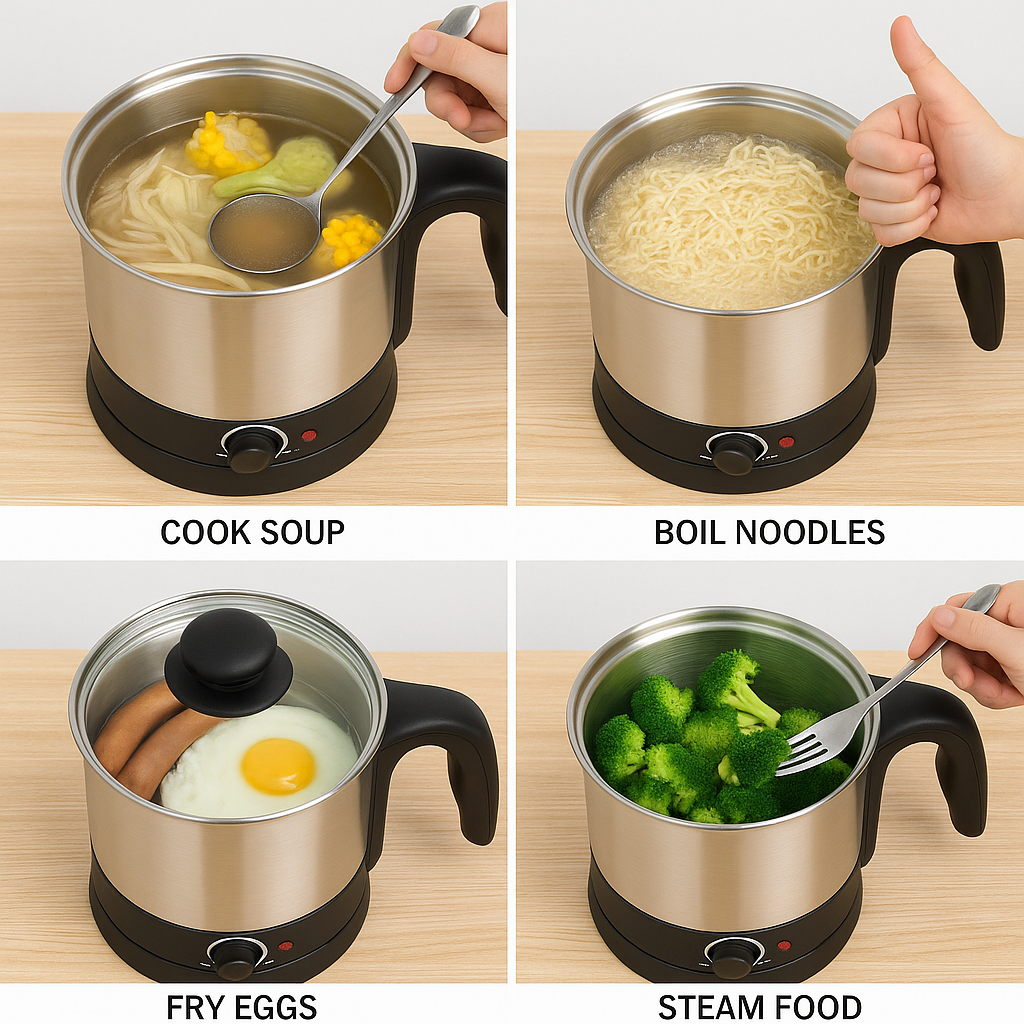 COOK SOUP

BOIL NOODLES

FRY EGGS

STEAM FOOD