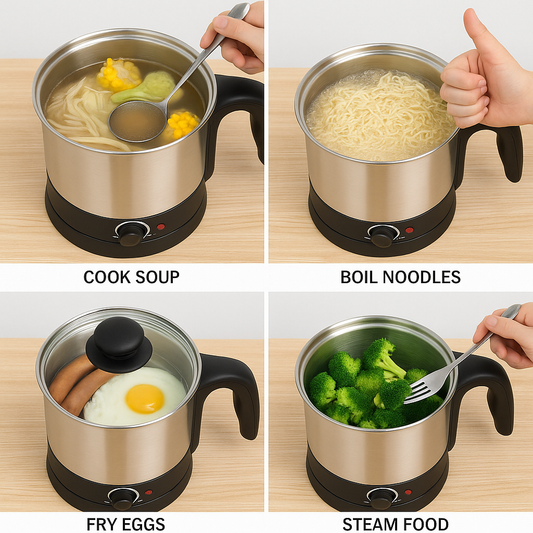 COOK SOUP

BOIL NOODLES

FRY EGGS

STEAM FOOD