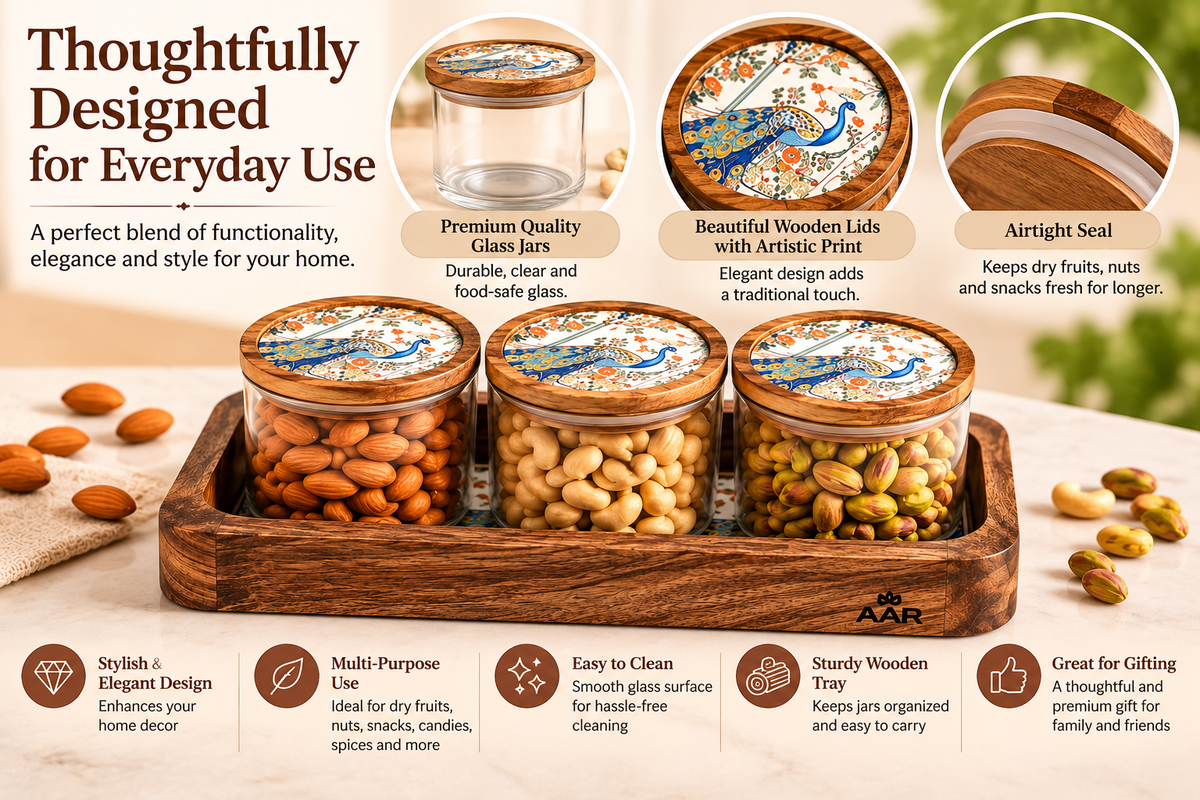 Thoughtfully Designed for Everyday Use

A perfect blend of functionality, elegance and style for your home.

Premium Quality Glass Jars

Durable, clear and food-safe glass.

Beautiful Wooden Lids with Artistic Print

Elegant design adds a traditional touch.

Airtight Seal

Keeps dry fruits, nuts and snacks fresh for longer.

AAR

Stylish & Elegant Design

Enhances your home decor

Multi-Purpose Use

Ideal for dry fruits, nuts, snacks, candies, spices and more

Easy to Clean

Smooth glass surface for hassle-free cleaning

Sturdy Wooden Tray

Keeps jars organized and easy to carry

Great for Gifting

A thoughtful and premium gift for family and friends